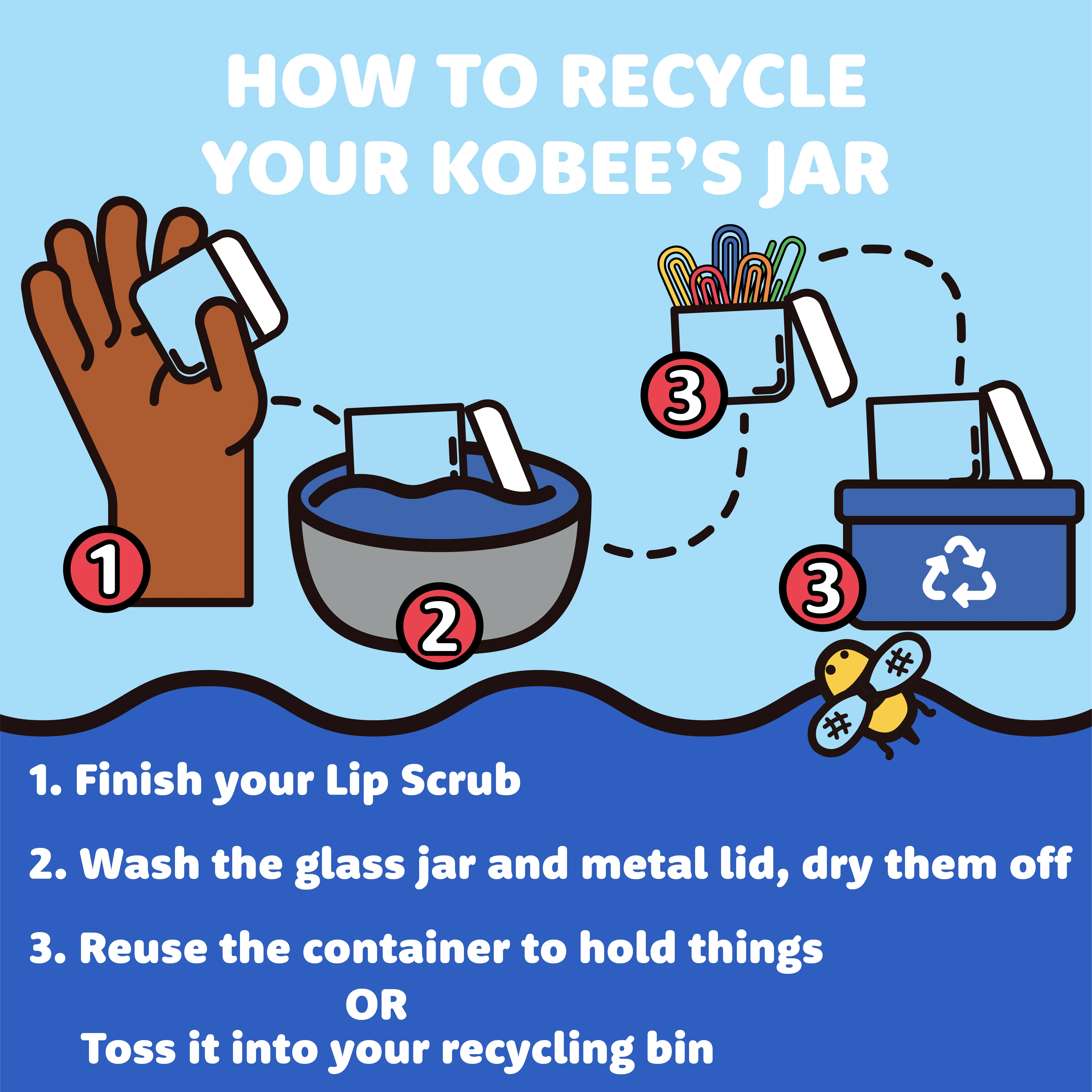 HOW TO RECYCLE YOUR KOBEE'S JAR

1

2

3

3

1. Finish your Lip Scrub

2. Wash the glass jar and metal lid, dry them off

3. Reuse the container to hold things

OR

Toss it into your recycling bin